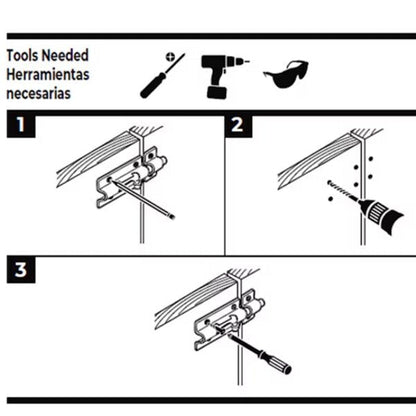 Tools Needed
Herramientas necesarias

1

2

3